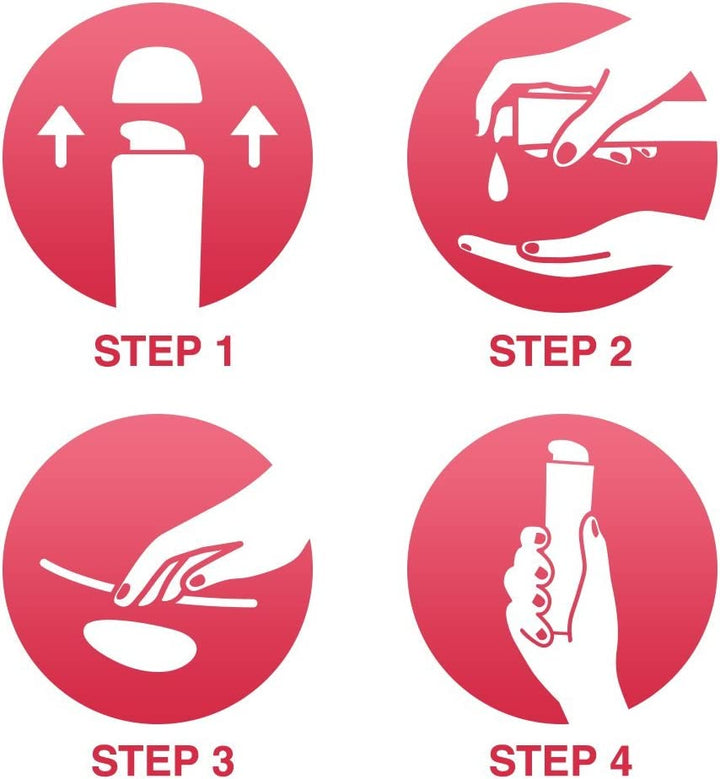 STEP 1

STEP 2

STEP 3

STEP 4